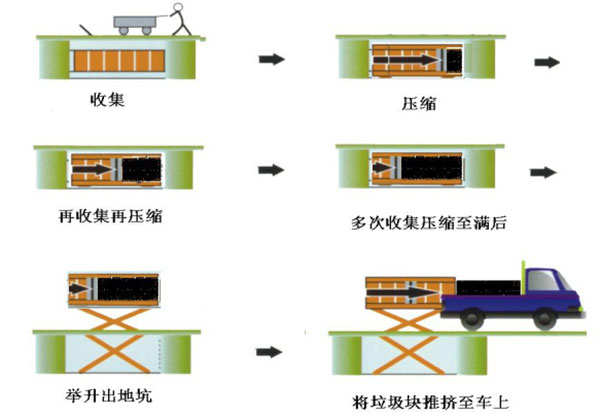 收集

压缩

再收集再压缩

多次收集压缩至满后

举升出地坑

将垃圾块推挤至车上